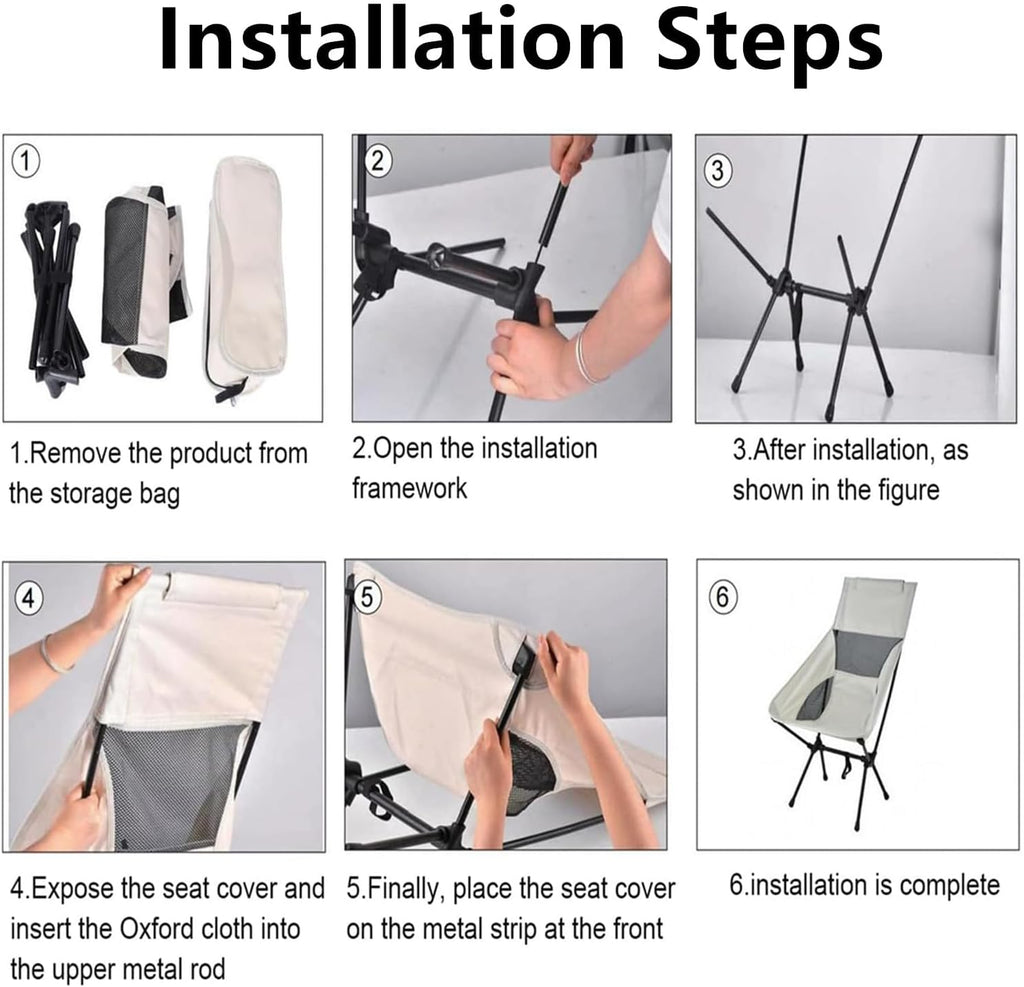 Installation Steps

1

1.Remove the product from the storage bag

2

2.Open the installation framework

3

3.After installation, as shown in the figure

4

4.Expose the seat cover and insert the Oxford cloth into the upper metal rod

5

5.Finally, place the seat cover on the metal strip at the front

6

6.installation is complete